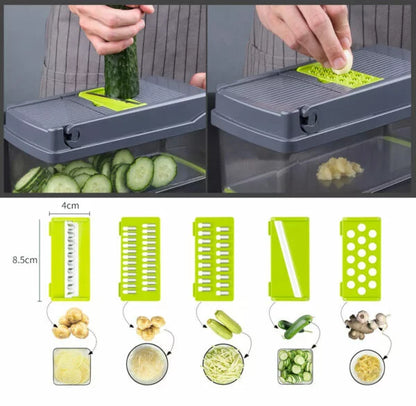 4cm

8.5cm